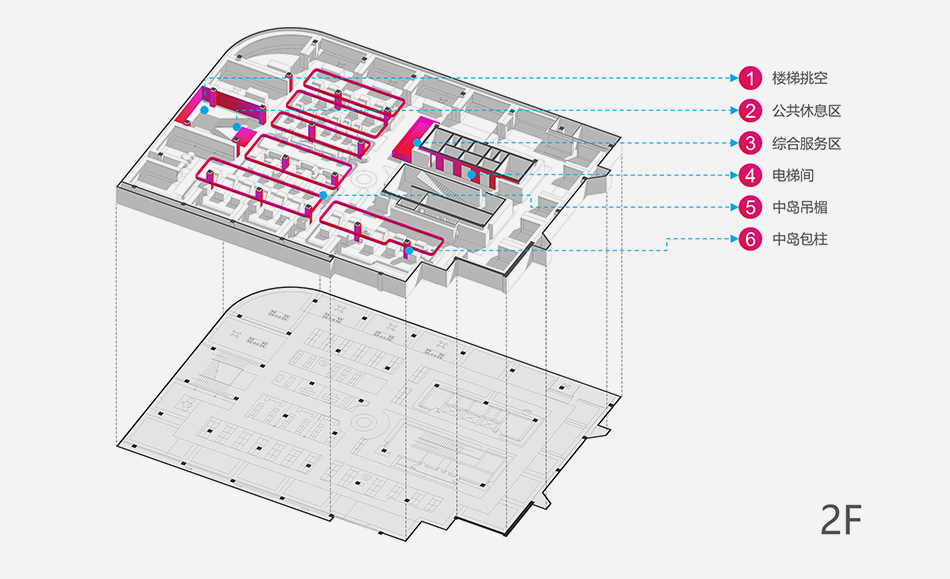 1 楼梯挑空
2 公共休息区
3 综合服务区
4 电梯间
5 中岛吊楣
6 中岛包柱

2F